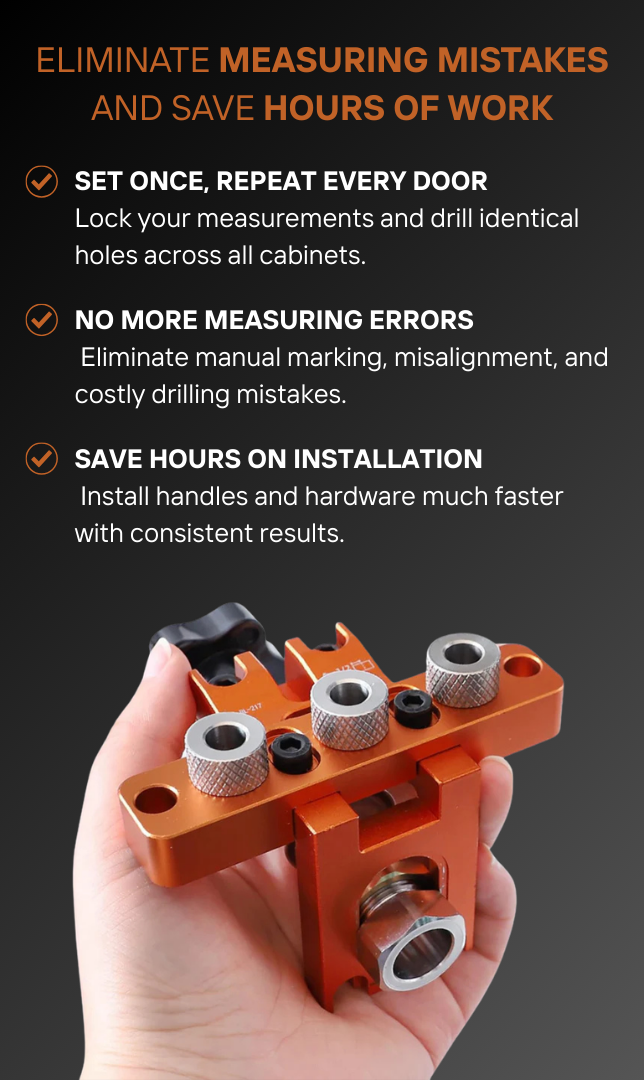 ELIMINATE MEASURING MISTAKES AND SAVE HOURS OF WORK

SET ONCE, REPEAT EVERY DOOR
Lock your measurements and drill identical holes across all cabinets.

NO MORE MEASURING ERRORS
Eliminate manual marking, misalignment, and costly drilling mistakes.

SAVE HOURS ON INSTALLATION
Install handles and hardware much faster with consistent results.